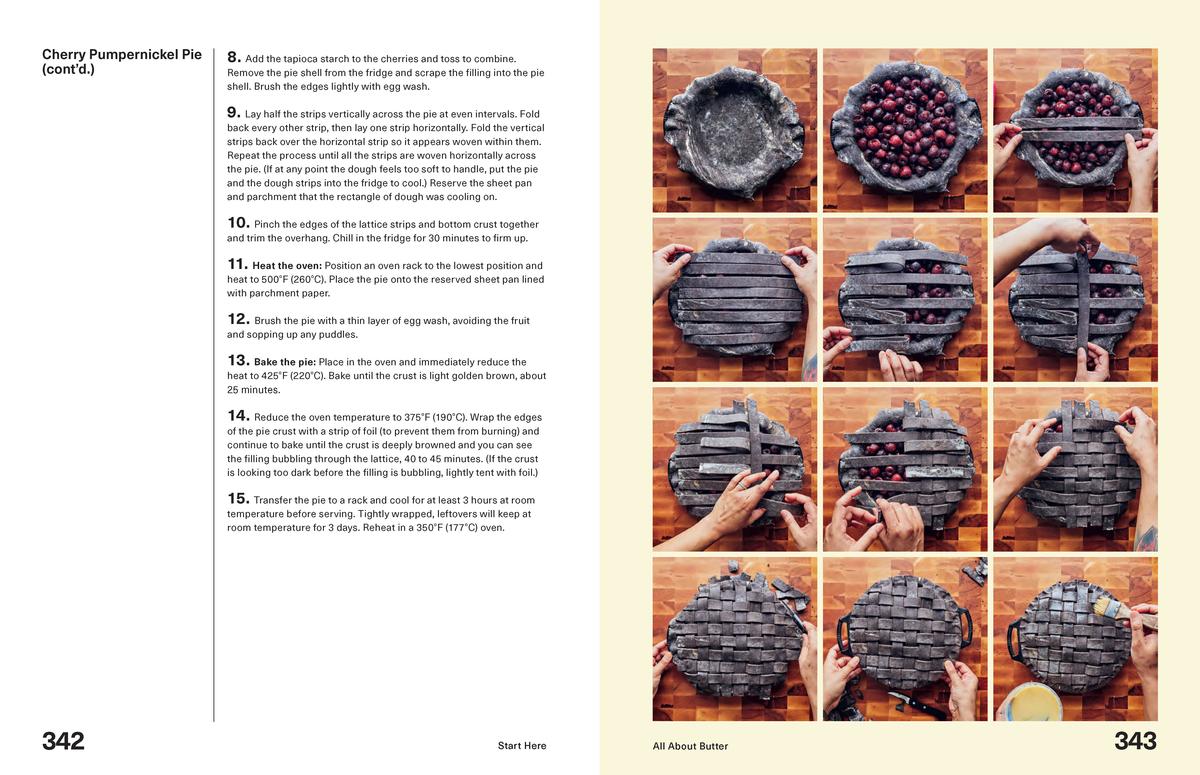 Cherry Pumpernickel Pie (cont'd.)

8. Add the tapioca starch to the cherries and toss to combine. Remove the pie shell from the fridge and scrape the filling into the pie shell. Brush the edges lightly with egg wash.

9. Lay half the strips vertically across the pie at even intervals. Fold back every other strip, then lay one strip horizontally. Fold the vertical strips back over the horizontal strip so it appears woven within them. Repeat the process until all the strips are woven horizontally across the pie. (If at any point the dough feels too soft to handle, put the pie and the dough strips into the fridge to cool.) Reserve the sheet pan and parchment that the rectangle of dough was cooling on.

10. Pinch the edges of the lattice strips and bottom crust together and trim the overhang. Chill in the fridge for 30 minutes to firm up.

11. Heat the oven: Position an oven rack to the lowest position and heat to 500°F (260°C). Place the pie onto the reserved sheet pan lined with parchment paper.

12. Brush the pie with a thin layer of egg wash, avoiding the fruit and sopping up any puddles.

13. Bake the pie: Place in the oven and immediately reduce the heat to 425°F (220°C). Bake until the crust is light golden brown, about 25 minutes.

14. Reduce the oven temperature to 375°F (190°C). Wrap the edges of the pie crust with a strip of foil (to prevent them from burning) and continue to bake until the crust is deeply browned and you can see the filling bubbling through the lattice, 40 to 45 minutes. (If the crust is looking too dark before the filling is bubbling, lightly tent with foil.)

15. Transfer the pie to a rack and cool for at least 3 hours at room temperature before serving. Tightly wrapped, leftovers will keep at room temperature for 3 days. Reheat in a 350°F (177°C) oven.

342

Start Here

All About Butter

343